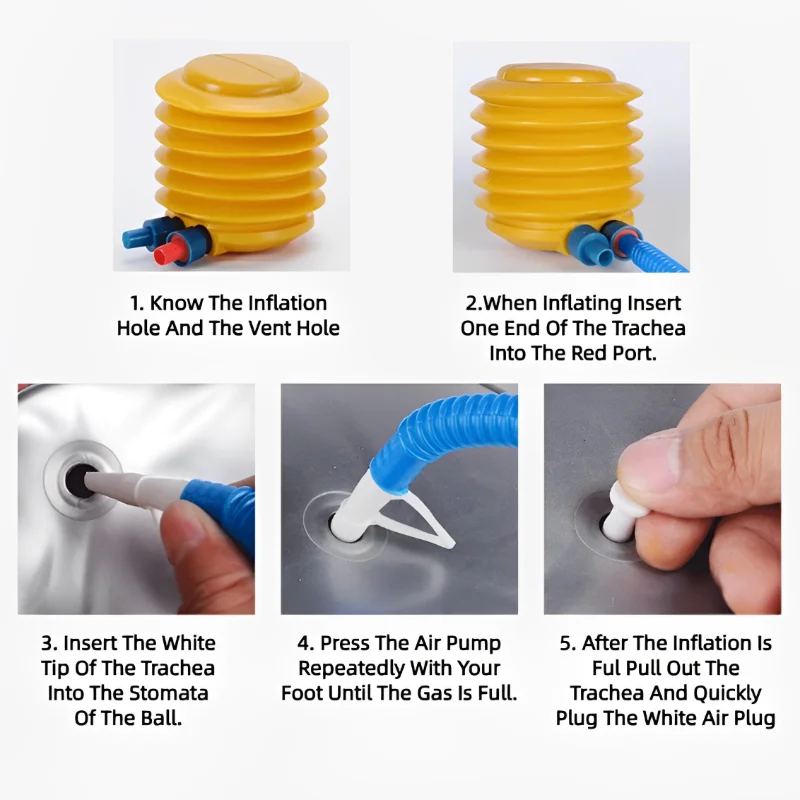 1. Know The Inflation Hole And The Vent Hole

2.When Inflating Insert One End Of The Trachea Into The Red Port.

3. Insert The White Tip Of The Trachea Into The Stomata Of The Ball.

4. Press The Air Pump Repeatedly With Your Foot Until The Gas Is Full.

5. After The Inflation Is Ful Pull Out The Trachea And Quickly Plug The White Air Plug